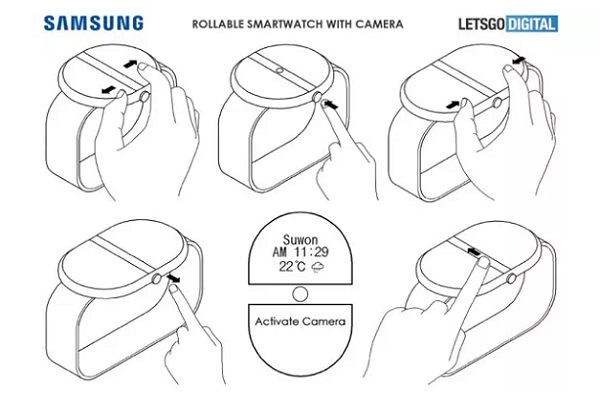 SAMSUNG

ROLLABLE SMARTWATCH WITH CAMERA

LETSGO DIGITAL

Suwon
AM 11:29
22°C

Activate Camera